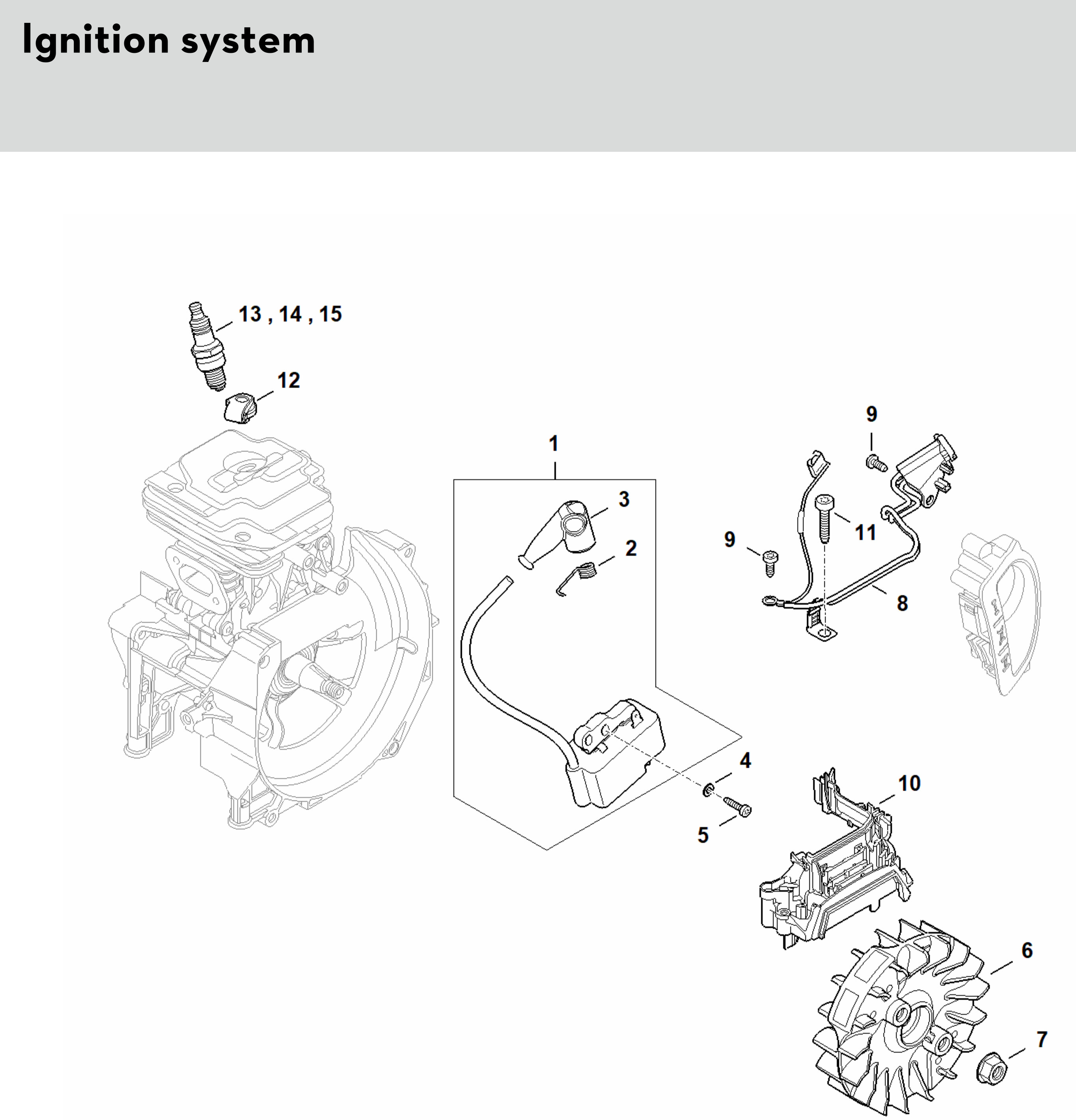 Ignition system

13 , 14 , 15

12

1

3

2

9

11

9

8

4

5

10

6

7